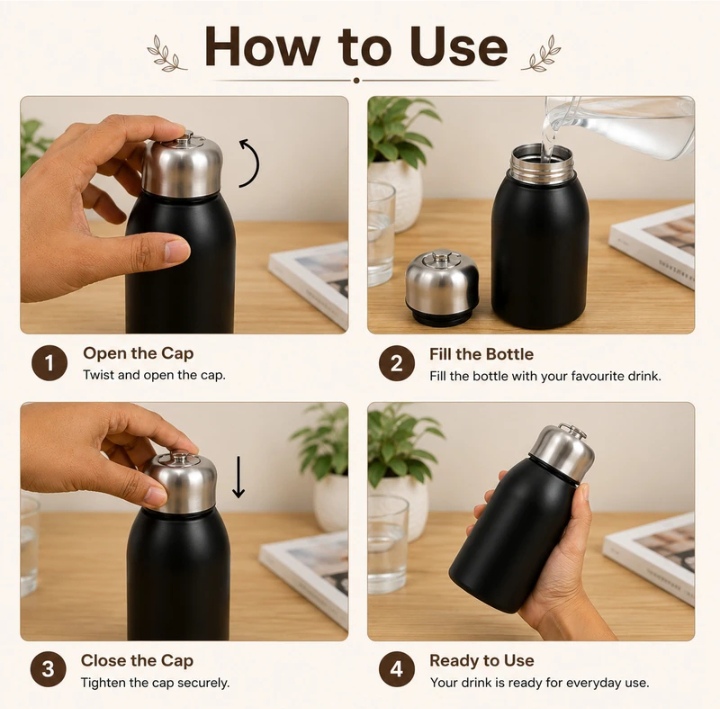 How to Use

1 Open the Cap
Twist and open the cap.

2 Fill the Bottle
Fill the bottle with your favourite drink.

3 Close the Cap
Tighten the cap securely.

4 Ready to Use
Your drink is ready for everyday use.