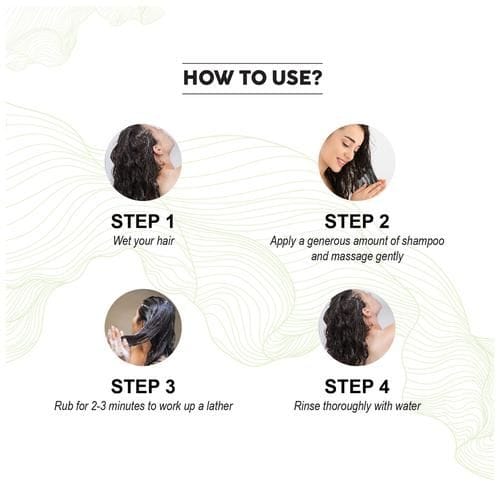 HOW TO USE?

STEP 1
Wet your hair

STEP 2
Apply a generous amount of shampoo and massage gently

STEP 3
Rub for 2-3 minutes to work up a lather

STEP 4
Rinse thoroughly with water