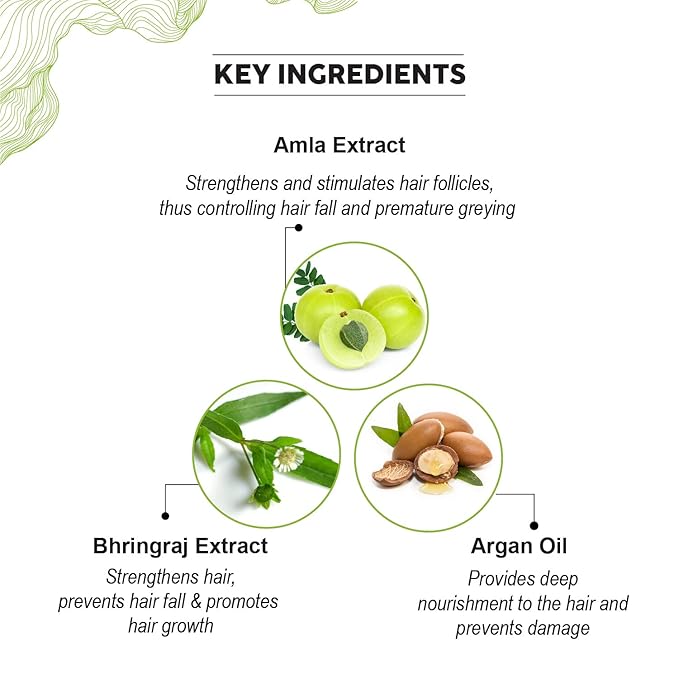 KEY INGREDIENTS

Amla Extract

Strengthens and stimulates hair follicles, thus controlling hair fall and premature greying

Bhringraj Extract

Strengthens hair, prevents hair fall & promotes hair growth

Argan Oil

Provides deep nourishment to the hair and prevents damage