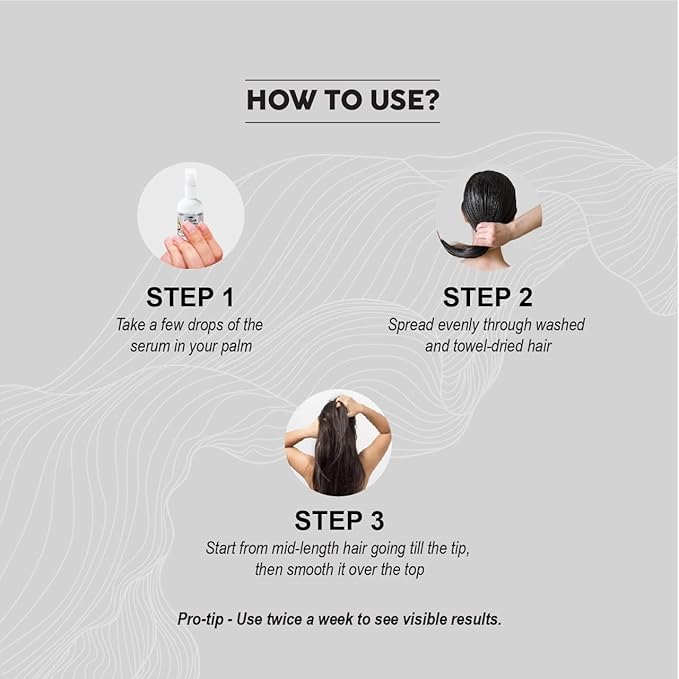 HOW TO USE?

STEP 1
Take a few drops of the serum in your palm

STEP 2
Spread evenly through washed and towel-dried hair

STEP 3
Start from mid-length hair going till the tip, then smooth it over the top

Pro-tip - Use twice a week to see visible results.